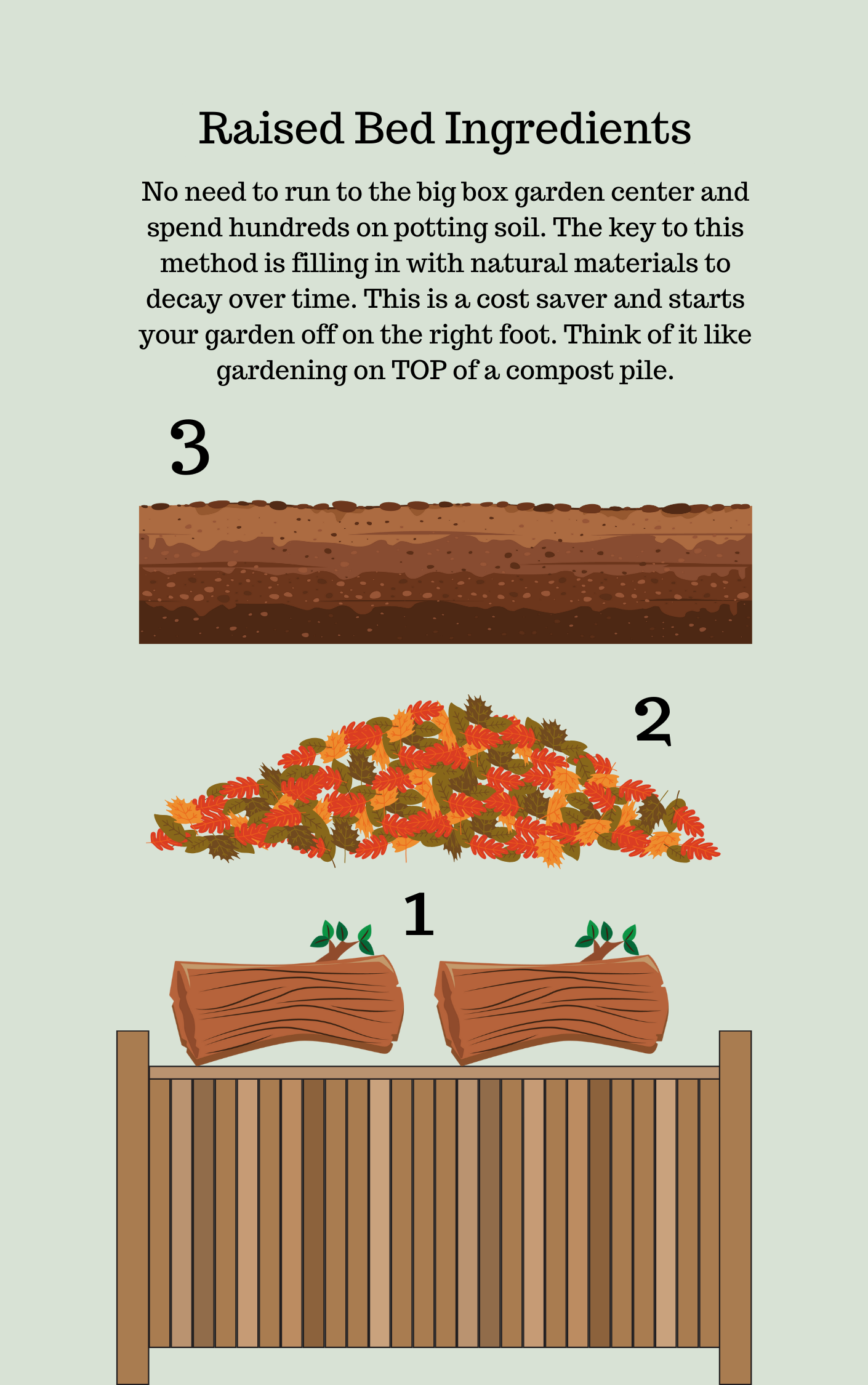 Raised Bed Ingredients

No need to run to the big box garden center and spend hundreds on potting soil. The key to this method is filling in with natural materials to decay over time. This is a cost saver and starts your garden off on the right foot. Think of it like gardening on TOP of a compost pile.

3

2

1